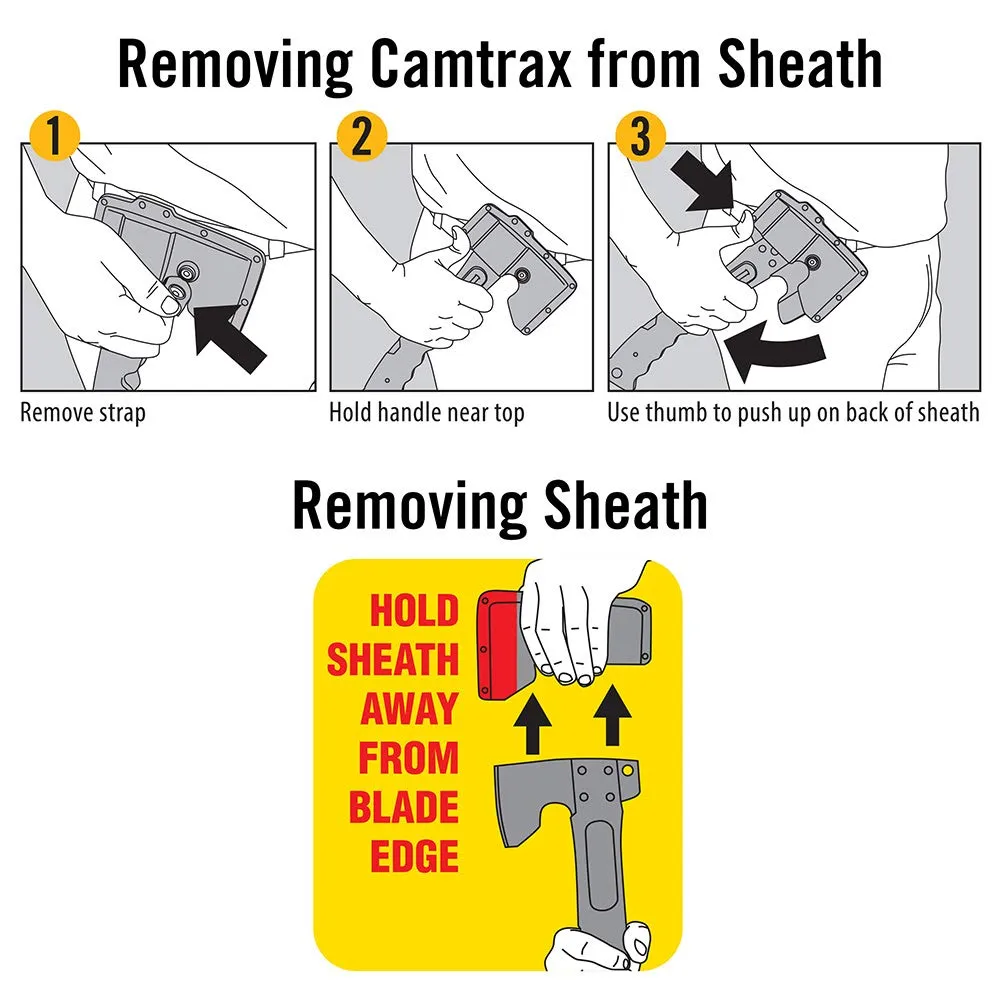 Removing Camtrax from Sheath

1

Remove strap

2

Hold handle near top

3

Use thumb to push up on back of sheath

Removing Sheath

HOLD SHEATH AWAY FROM BLADE EDGE